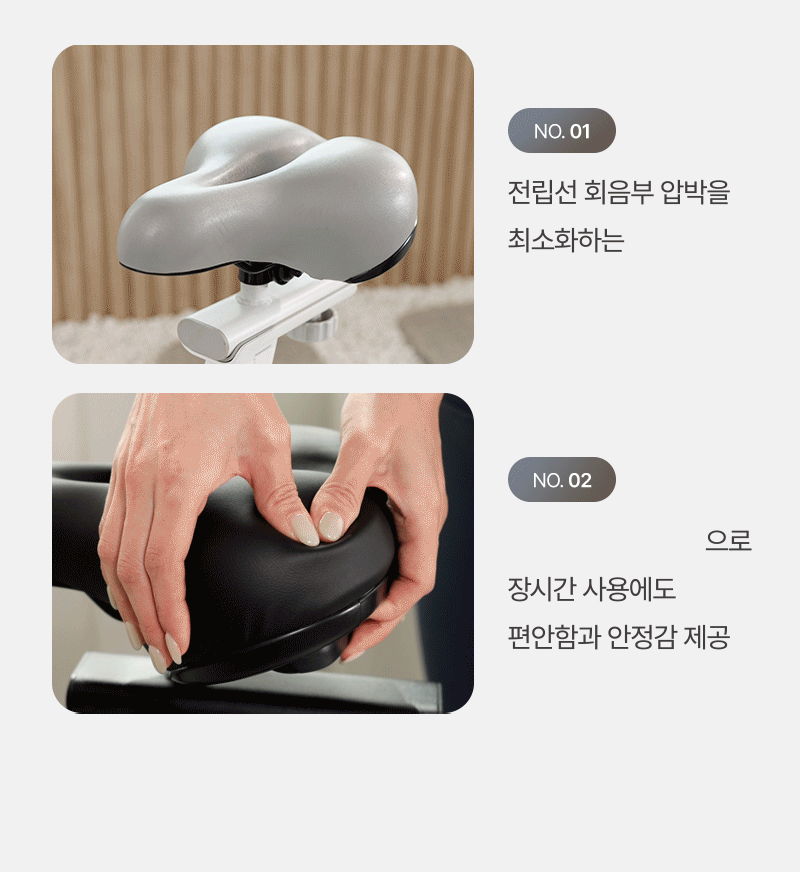 NO. 01

전립선 회음부 압박을
최소화하는

NO. 02

으로
장시간 사용에도
편안함과 안정감 제공