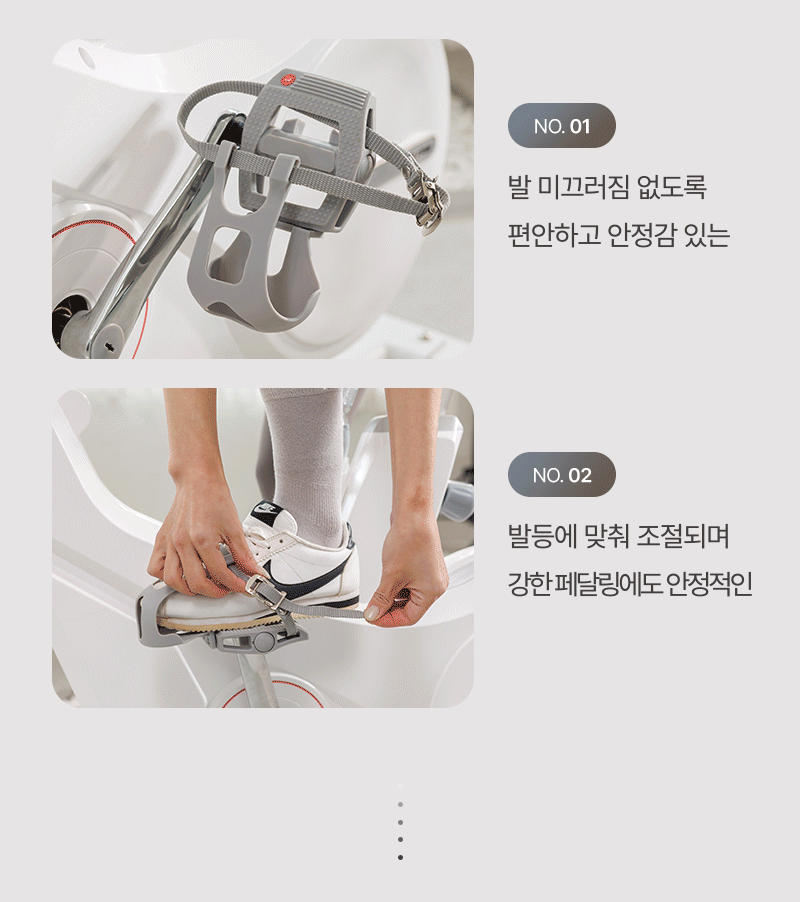 NO. 01

발 미끄러짐 없도록
편안하고 안정감 있는

NO. 02

발등에 맞춰 조절되며
강한 페달링에도 안정적인